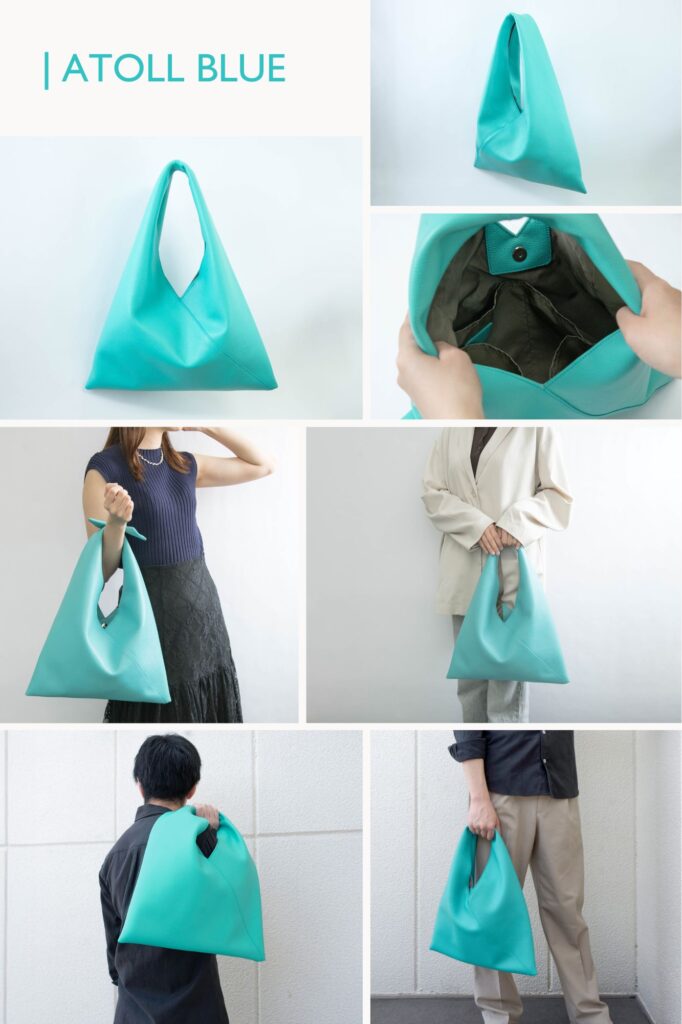 | ATOLL BLUE