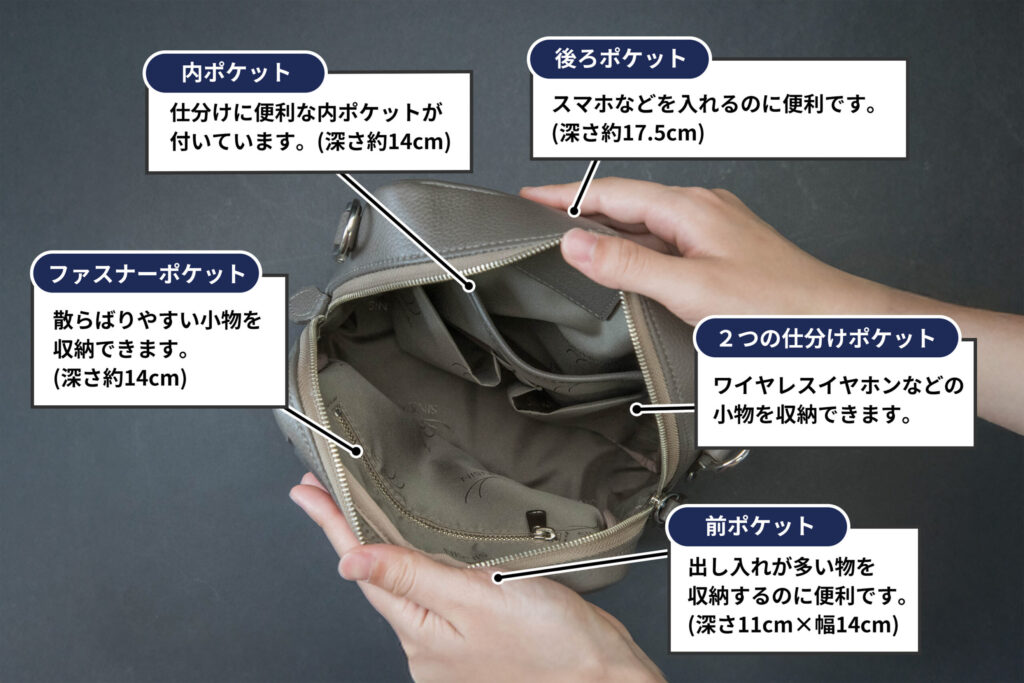 内ポケット

仕分けに便利な内ポケットが付いています。(深さ約14cm)

後ろポケット

スマホなどを入れるのに便利です。(深さ約17.5cm)

ファスナーポケット

散らばりやすい小物を収納できます。(深さ約14cm)

２つの仕分けポケット

ワイヤレスイヤホンなどの小物を収納できます。

前ポケット

出し入れが多い物を収納するのに便利です。(深さ11cm×幅14cm)