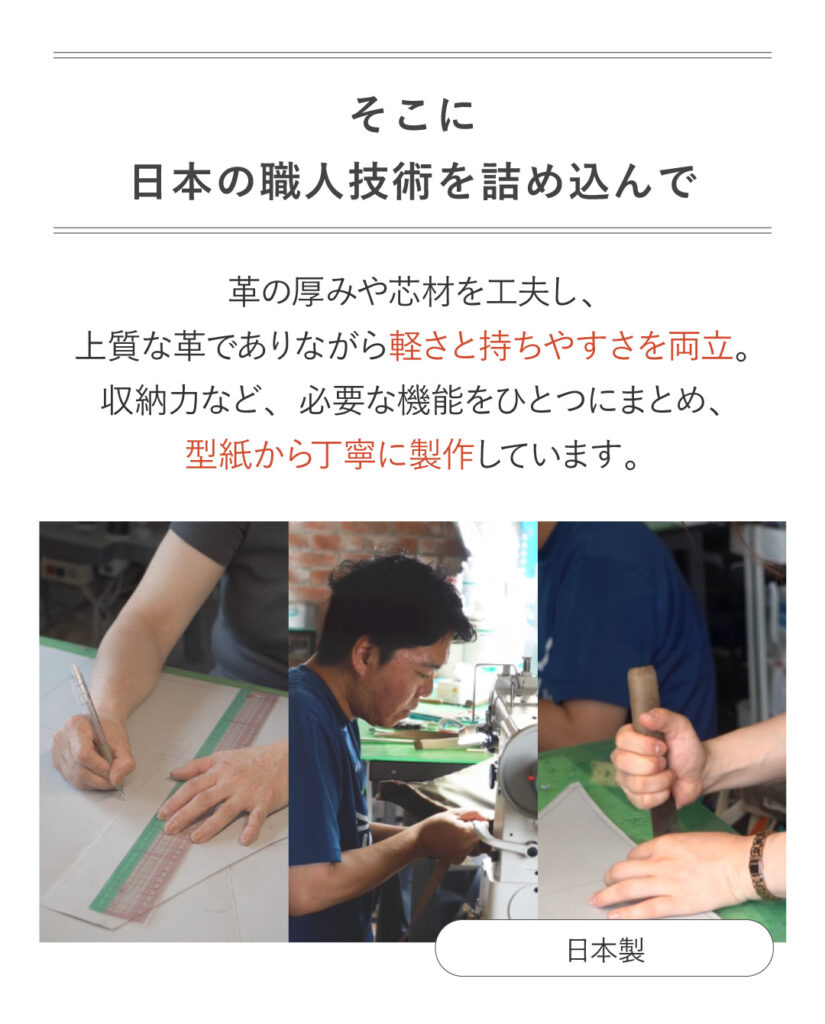 そこに
日本の職人技術を詰め込んで

革の厚みや芯材を工夫し、
上質な革でありながら軽さと持ちやすさを両立。
収納力など、必要な機能をひとつにまとめ、
型紙から丁寧に製作しています。

日本製